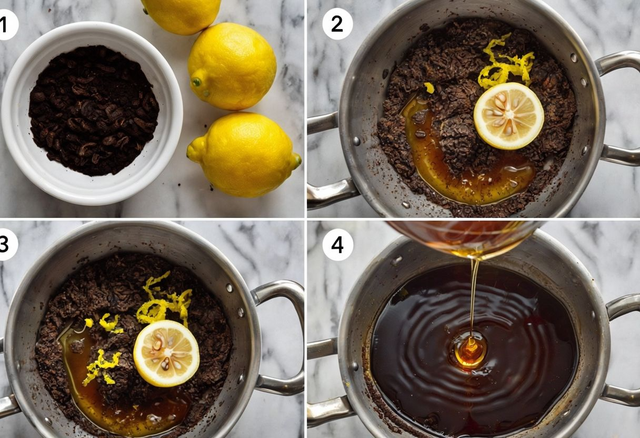 1

2

3

4